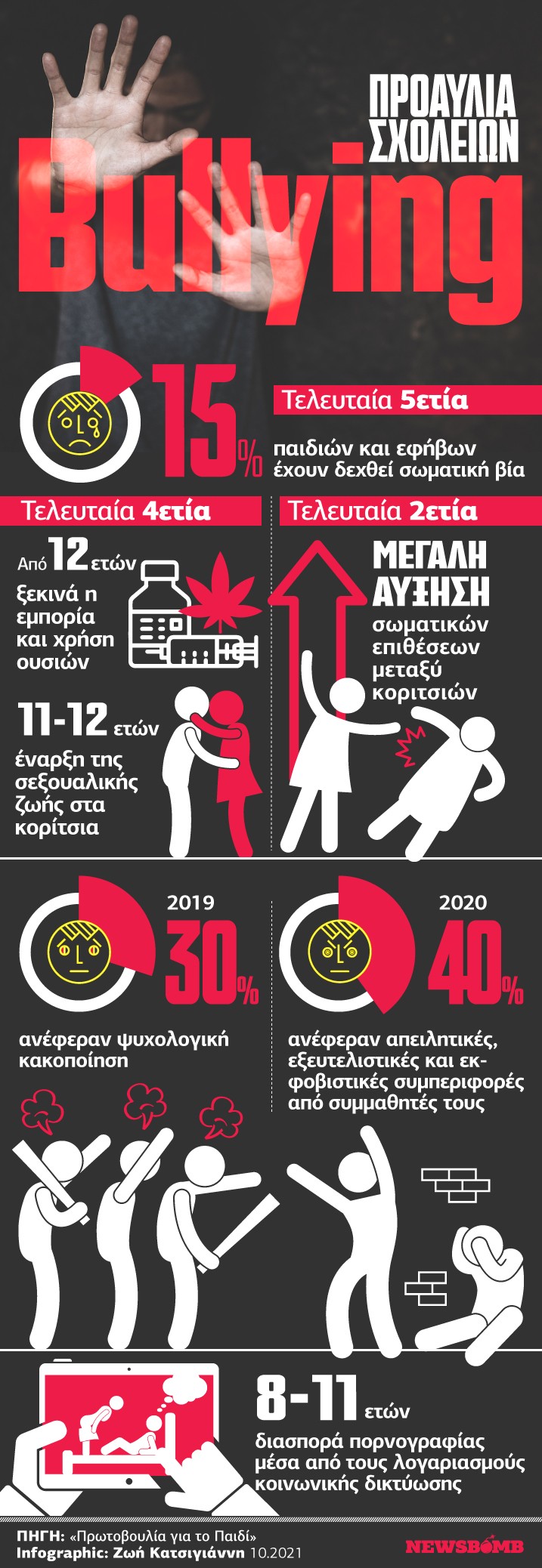 ΠΡΟΑΥΛΙΑ ΣΧΟΛΕΙΩΝ

Bullying

15%

Τελευταία 5ετία

παιδιών και εφήβων έχουν δεχθεί σωματική βία

Τελευταία 4ετία

Από 12 ετών ξεκινά η εμπορία και χρήση ουσιών

11-12 ετών έναρξη της σεξουαλικής ζωής στα κορίτσια

Τελευταία 2ετία

ΜΕΓΑΛΗ ΑΥΞΗΣΗ σωματικών επιθέσεων μεταξύ κοριτσιών

2019

30%

ανέφεραν ψυχολογική κακοποίηση

2020

40%

ανέφεραν απειλητικές, εξευτελιστικές και εκφοβιστικές συμπεριφορές από συμμαθητές τους

8-11 ετών

διασπορά πορνογραφίας μέσα από τους λογαριασμούς κοινωνικής δικτύωσης

ΠΗΓΗ: «Πρωτοβουλία για το Παιδί»
Infographic: Ζωή Κατσιγιάννη 10.2021

NEWSBOMB